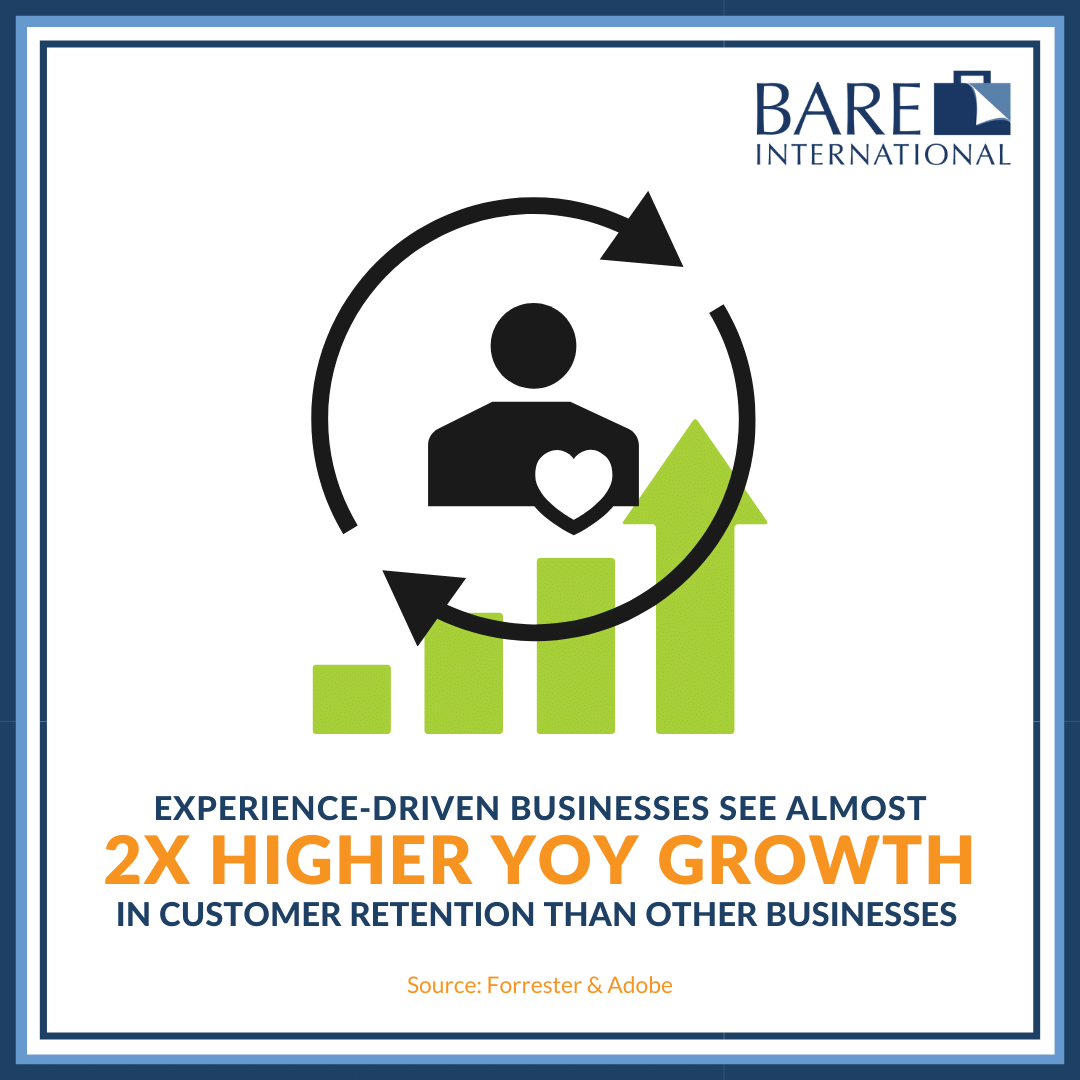 BARE
INTERNATIONAL

EXPERIENCE-DRIVEN BUSINESSES SEE ALMOST
2X HIGHER YOY GROWTH
IN CUSTOMER RETENTION THAN OTHER BUSINESSES

Source: Forrester & Adobe